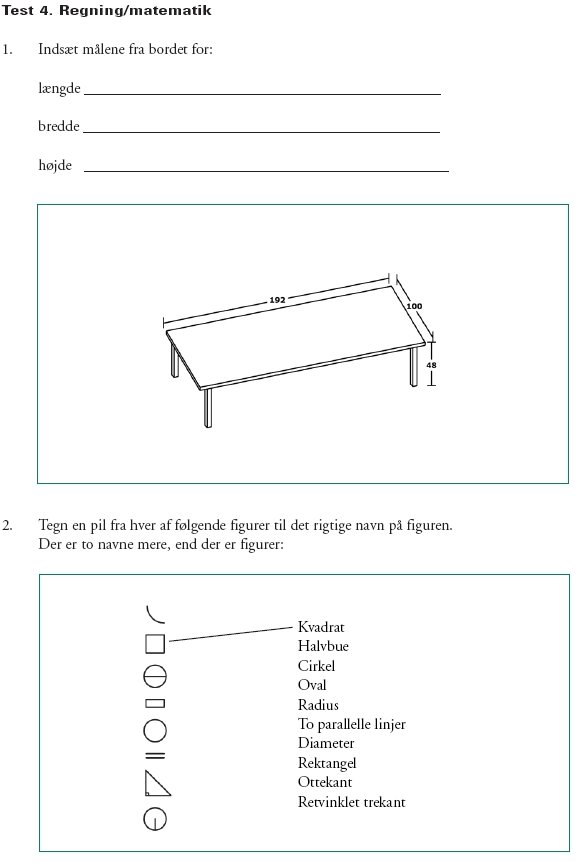 Test 4. Regning/matematik

1. Indsæt målene fra bordet for:

længde ______

bredde ______

højde ______

192

100

48

2. Tegn en pil fra hver af følgende figurer til det rigtige navn på figuren. Der er to navne mere, end der er figurer:

Kvadrat
Halvbue
Cirkel
Oval
Radius
To parallelle linjer
Diameter
Rektangel
Ottekant
Retvinklet trekant